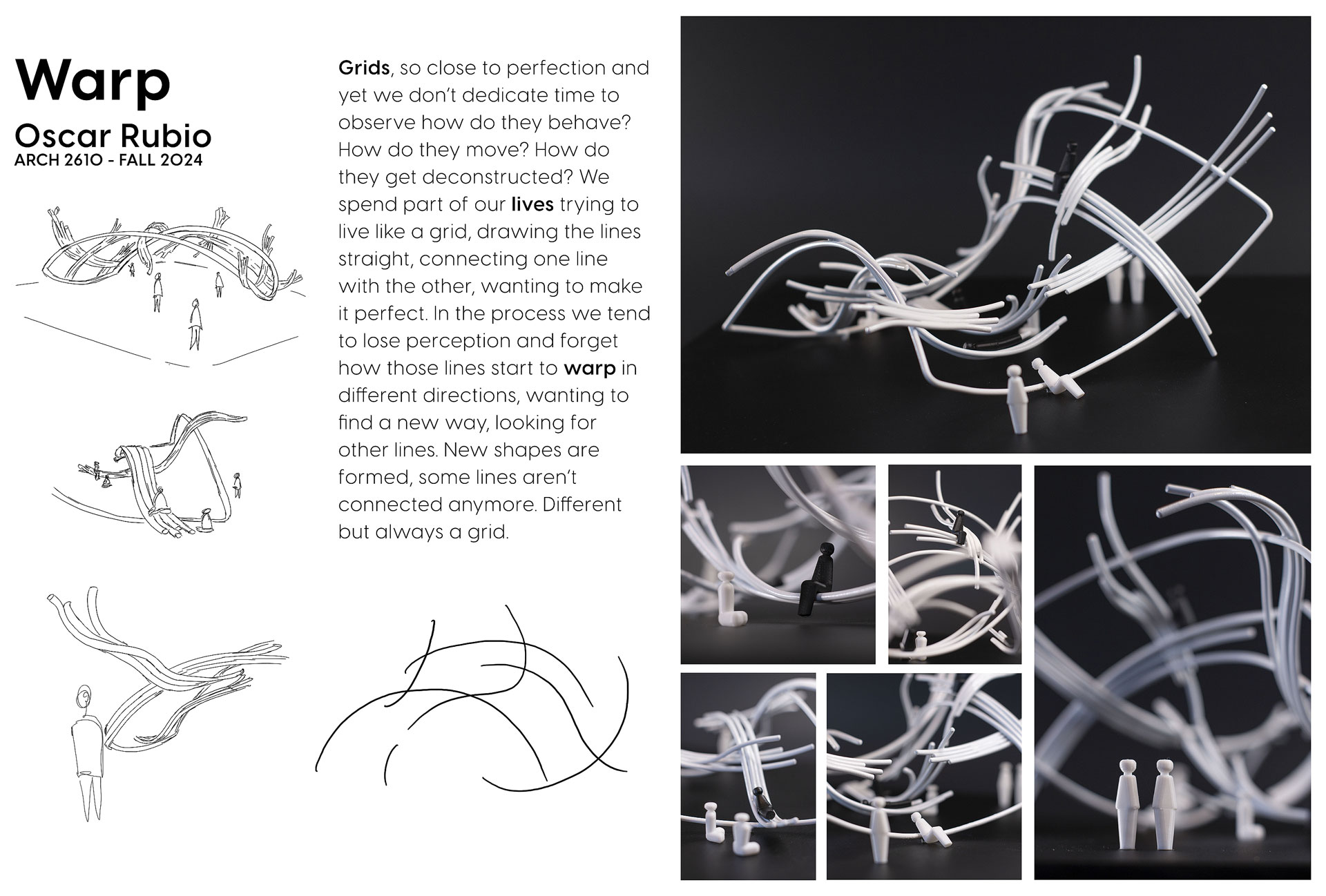 Warp

Oscar Rubio

ARCH 2610 - FALL 2024

Grids, so close to perfection and yet we don't dedicate time to observe how do they behave? How do they move? How do they get deconstructed? We spend part of our lives trying to live like a grid, drawing the lines straight, connecting one line with the other, wanting to make it perfect. In the process we tend to lose perception and forget how those lines start to warp in different directions, wanting to find a new way, looking for other lines. New shapes are formed, some lines aren't connected anymore. Different but always a grid.